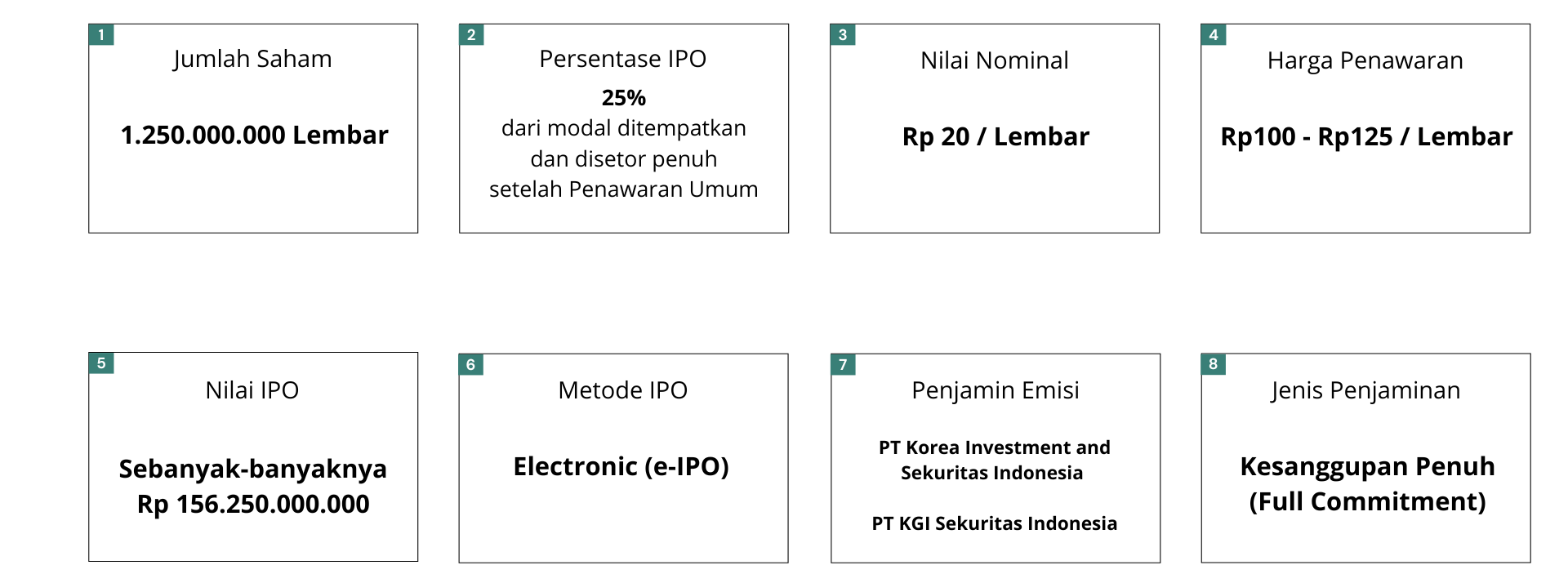 1
Jumlah Saham

1.250.000.000 Lembar

2
Persentase IPO

25%
dari modal ditempatkan dan disetor penuh setelah Penawaran Umum

3
Nilai Nominal

Rp 20 / Lembar

4
Harga Penawaran

Rp100 - Rp125 / Lembar

5
Nilai IPO

Sebanyak-banyaknya Rp 156.250.000.000

6
Metode IPO

Electronic (e-IPO)

7
Penjamin Emisi

PT Korea Investment and Sekuritas Indonesia

PT KGI Sekuritas Indonesia

8
Jenis Penjaminan

Kesanggupan Penuh (Full Commitment)