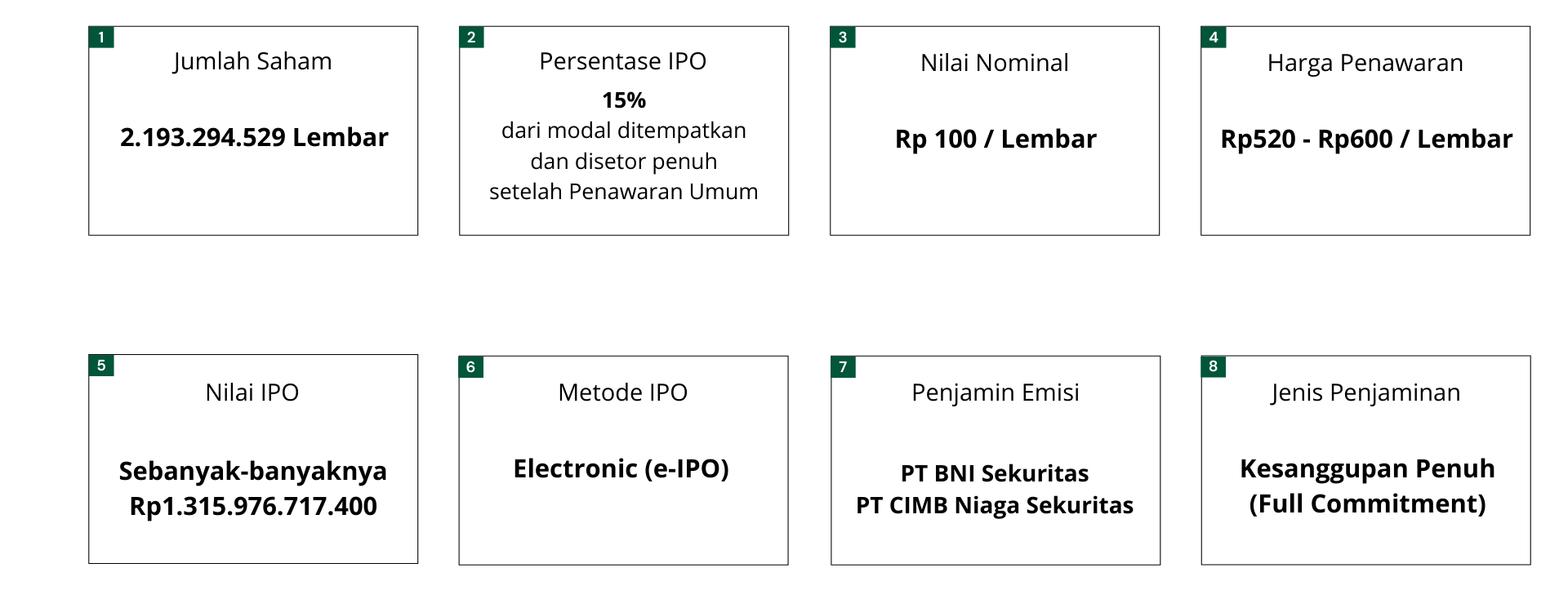 1
Jumlah Saham

2.193.294.529 Lembar

2
Persentase IPO

15%
dari modal ditempatkan dan disetor penuh setelah Penawaran Umum

3
Nilai Nominal

Rp 100 / Lembar

4
Harga Penawaran

Rp520 - Rp600 / Lembar

5
Nilai IPO

Sebanyak-banyaknya Rp1.315.976.717.400

6
Metode IPO

Electronic (e-IPO)

7
Penjamin Emisi

PT BNI Sekuritas
PT CIMB Niaga Sekuritas

8
Jenis Penjaminan

Kesanggupan Penuh (Full Commitment)