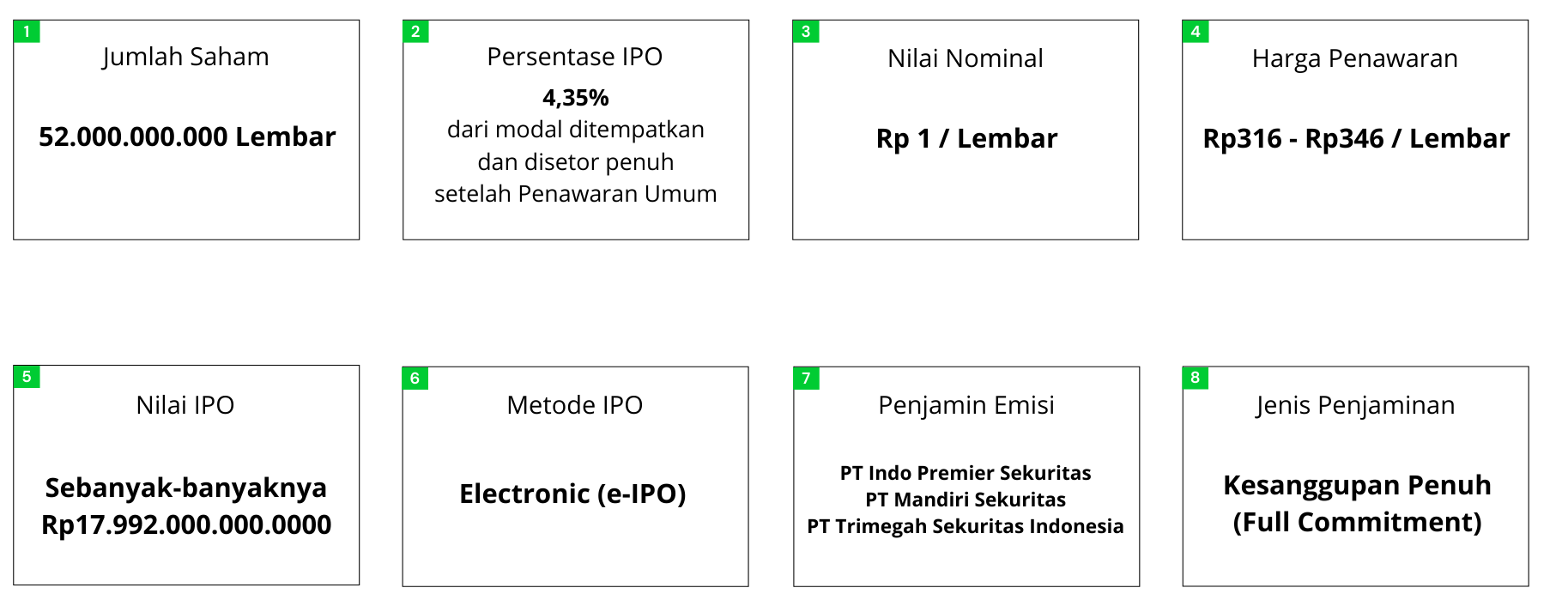 1
Jumlah Saham

52.000.000.000 Lembar

2
Persentase IPO

4,35%
dari modal ditempatkan dan disetor penuh setelah Penawaran Umum

3
Nilai Nominal

Rp 1 / Lembar

4
Harga Penawaran

Rp316 - Rp346 / Lembar

5
Nilai IPO

Sebanyak-banyaknya Rp17.992.000.000.0000

6
Metode IPO

Electronic (e-IPO)

7
Penjamin Emisi

PT Indo Premier Sekuritas
PT Mandiri Sekuritas
PT Trimegah Sekuritas Indonesia

8
Jenis Penjaminan

Kesanggupan Penuh (Full Commitment)